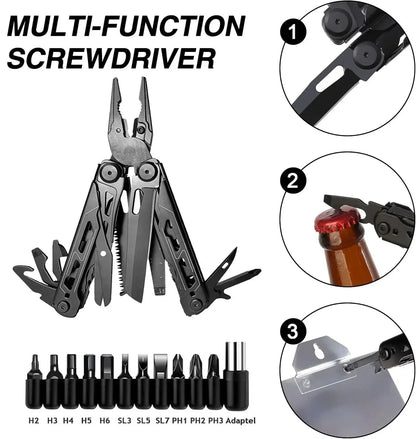 MULTI-FUNCTION SCREWDRIVER

1

2

3

H2 H3 H4 H5 H6 SL3 SL5 SL7 PH1 PH2 PH3 Adaptel