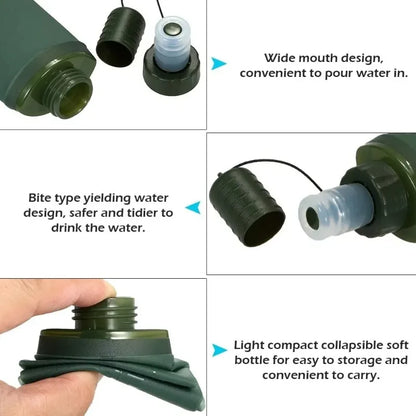 Wide mouth design, convenient to pour water in.

Bite type yielding water design, safer and tidier to drink the water.

Light compact collapsible soft bottle for easy to storage and convenient to carry.