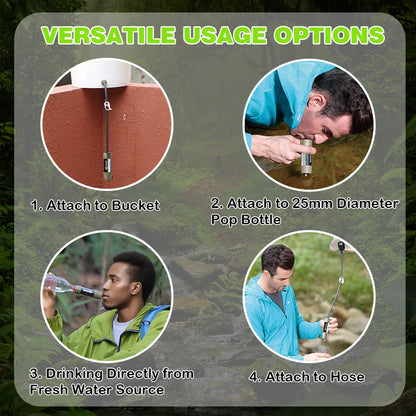 VERSATILE USAGE OPTIONS

1. Attach to Bucket

2. Attach to 25mm Diameter Pop Bottle

3. Drinking Directly from Fresh Water Source

4. Attach to Hose