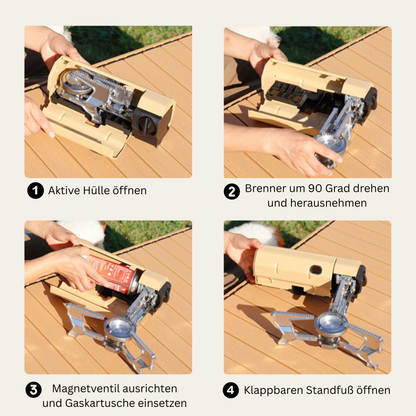 1 Aktive Hülle öffnen

2 Brenner um 90 Grad drehen und herausnehmen

3 Magnetventil ausrichten und Gaskartusche einsetzen

4 Klappbaren Standfuß öffnen