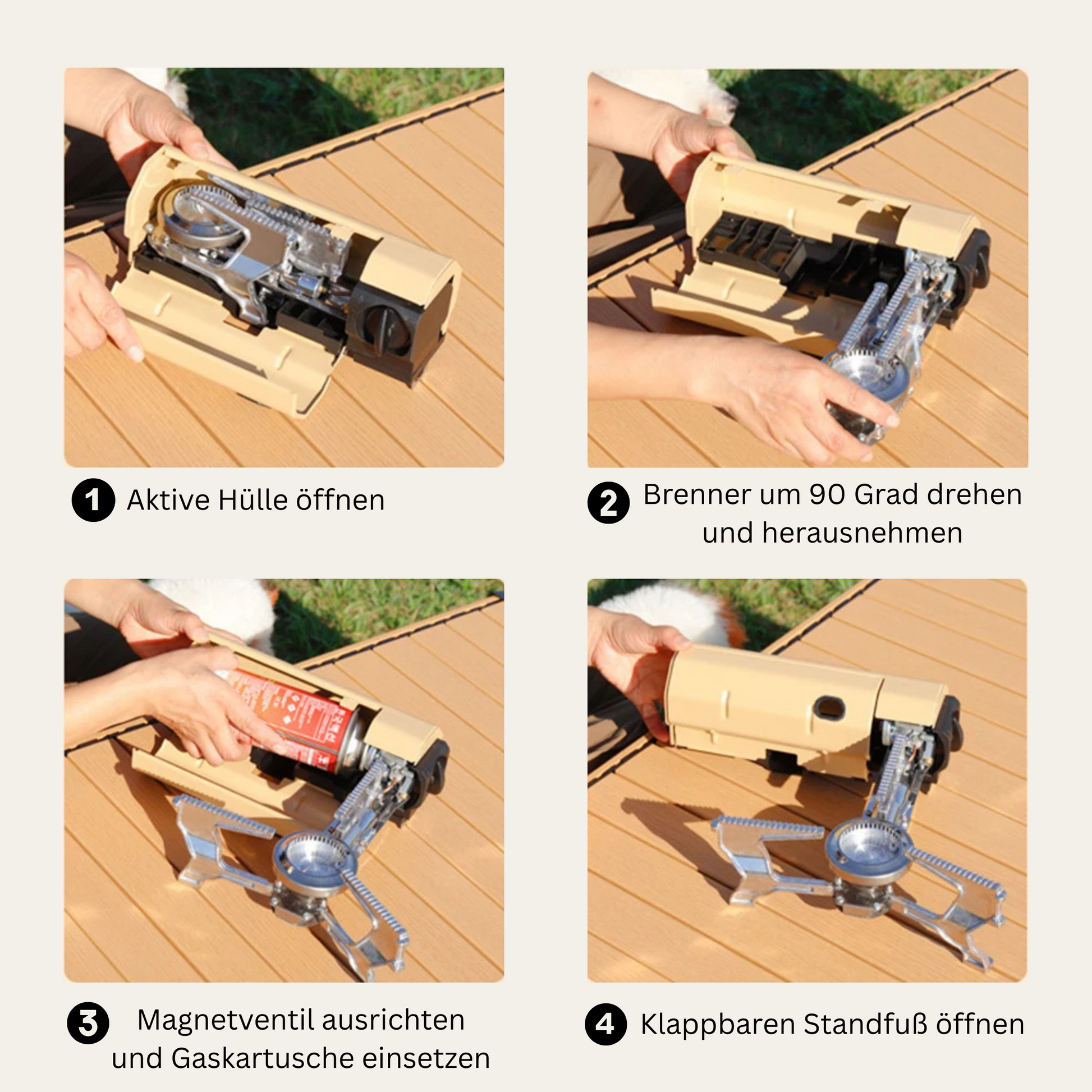 1 Aktive Hülle öffnen

2 Brenner um 90 Grad drehen und herausnehmen

3 Magnetventil ausrichten und Gaskartusche einsetzen

4 Klappbaren Standfuß öffnen