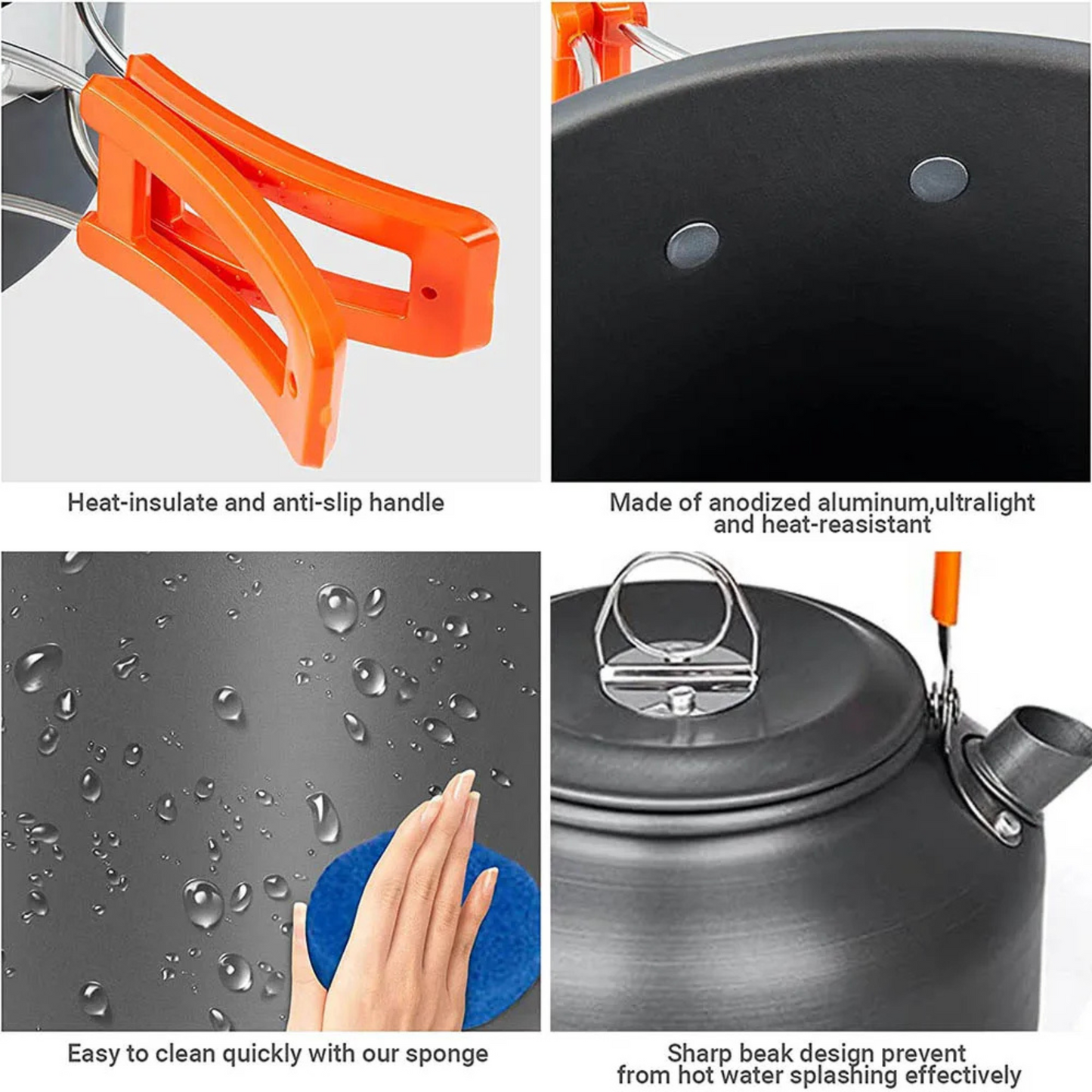 Heat-insulate and anti-slip handle

Made of anodized aluminum,ultralight and heat-reasistant

Easy to clean quickly with our sponge

Sharp beak design prevent from hot water splashing effectively