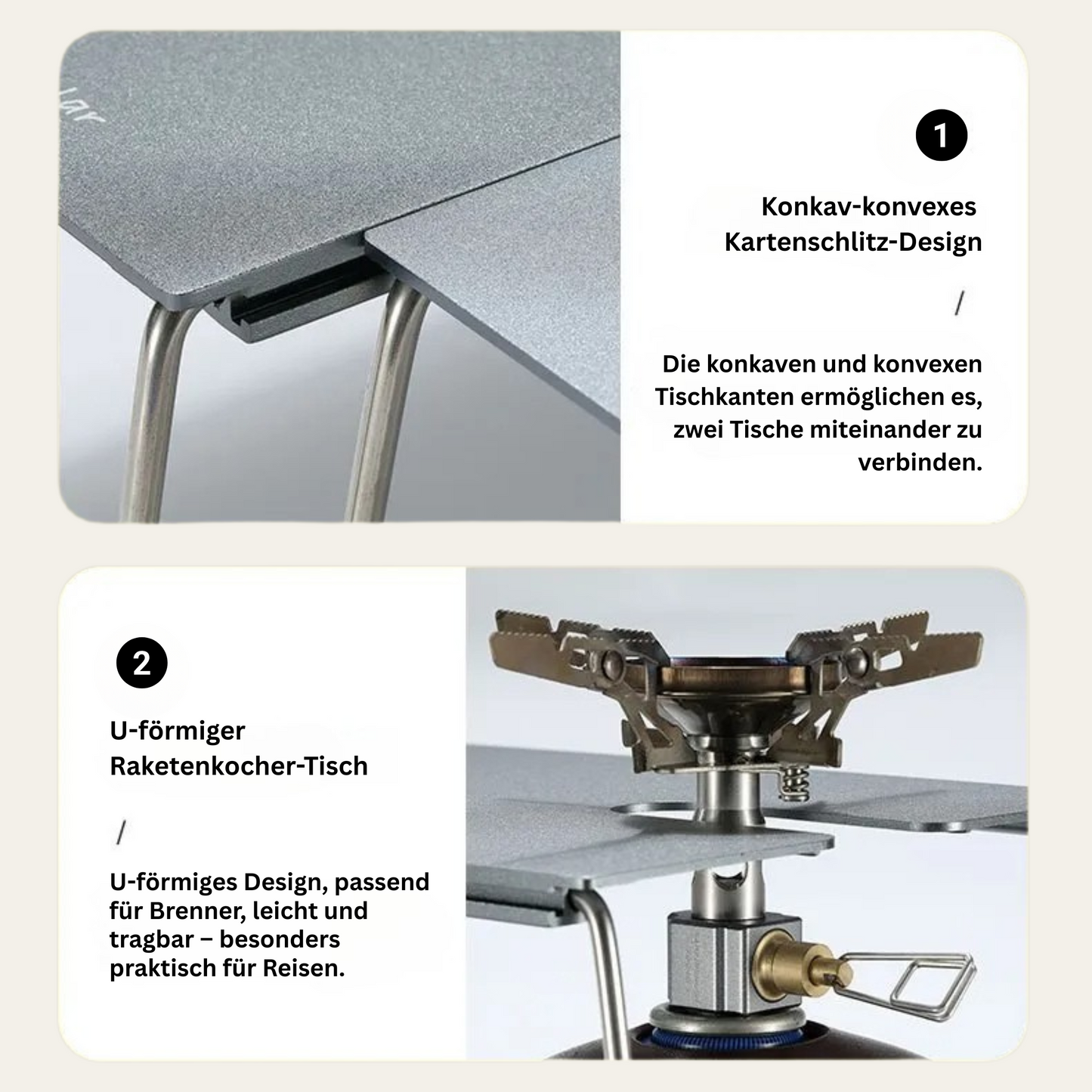 1

Konkav-konvexes Kartenschlitz-Design

/

Die konkaven und konvexen Tischkanten ermöglichen es, zwei Tische miteinander zu verbinden.

2

U-förmiger Raketenkocher-Tisch

/

U-förmiges Design, passend für Brenner, leicht und tragbar – besonders praktisch für Reisen.